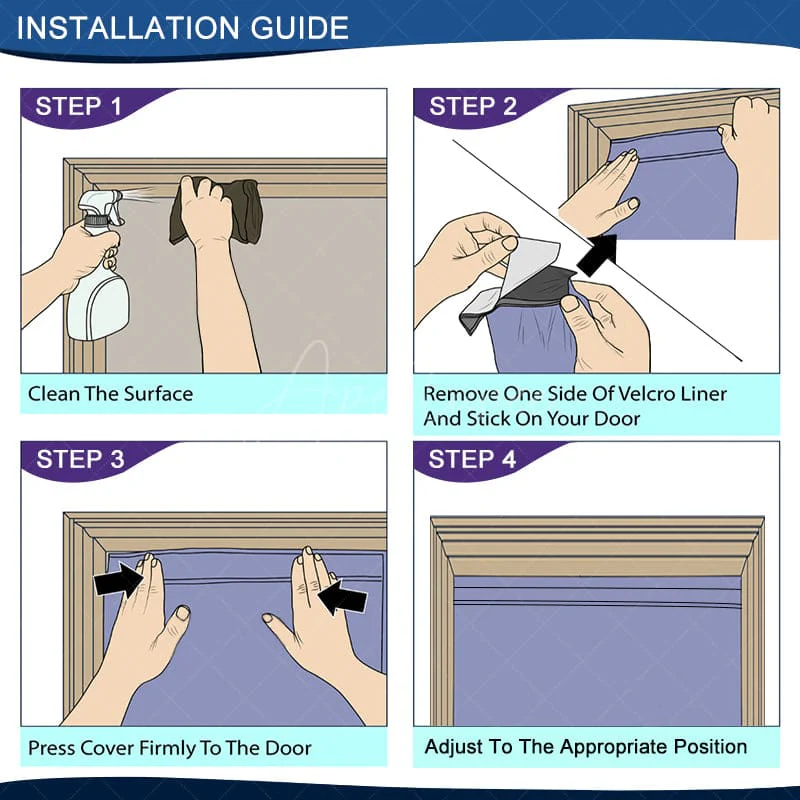 INSTALLATION GUIDE

STEP 1

Clean The Surface

STEP 2

Remove One Side Of Velcro Liner And Stick On Your Door

STEP 3

Press Cover Firmly To The Door

STEP 4

Adjust To The Appropriate Position